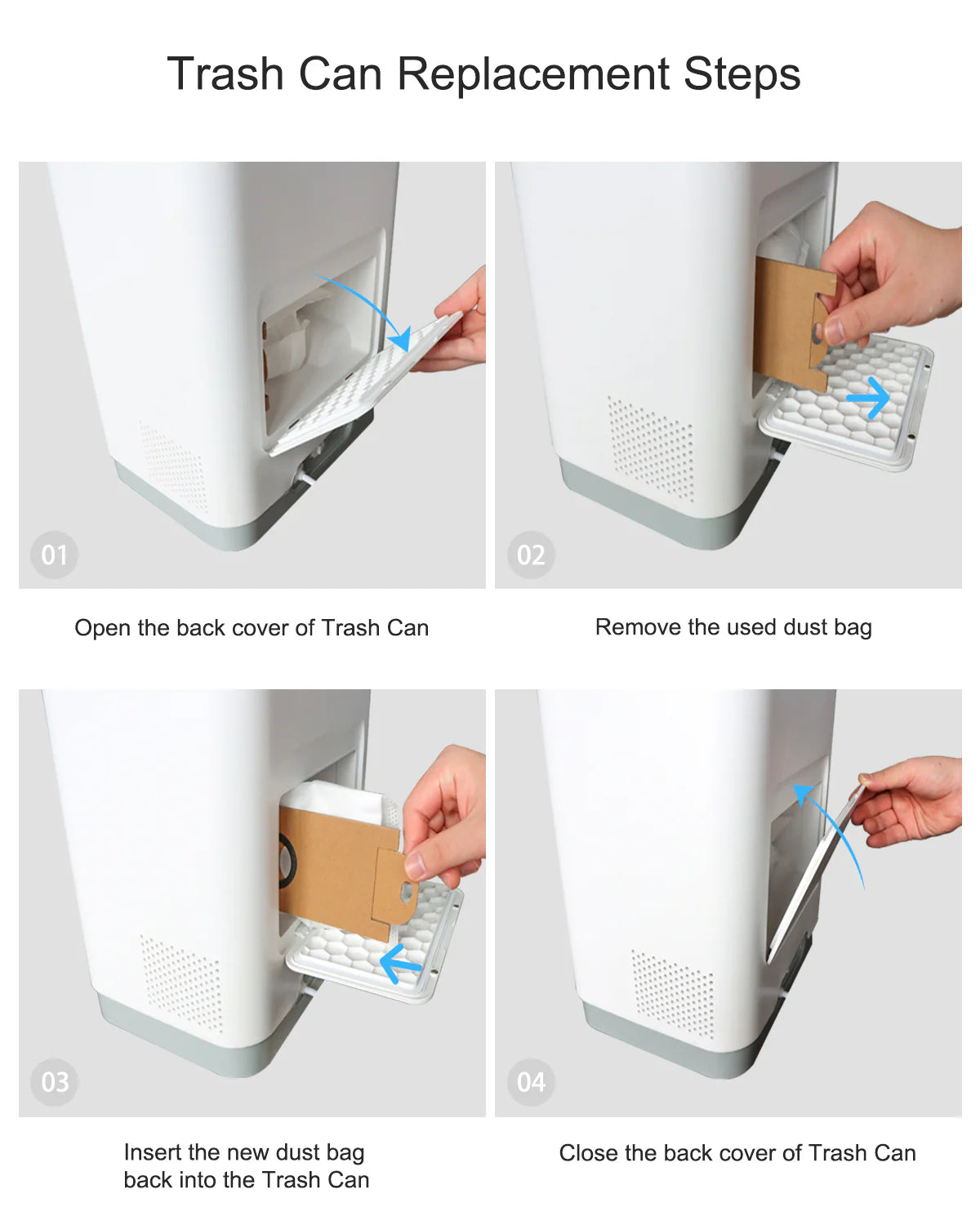 Trash Can Replacement Steps

01

Open the back cover of Trash Can

02

Remove the used dust bag

03

Insert the new dust bag back into the Trash Can

04

Close the back cover of Trash Can